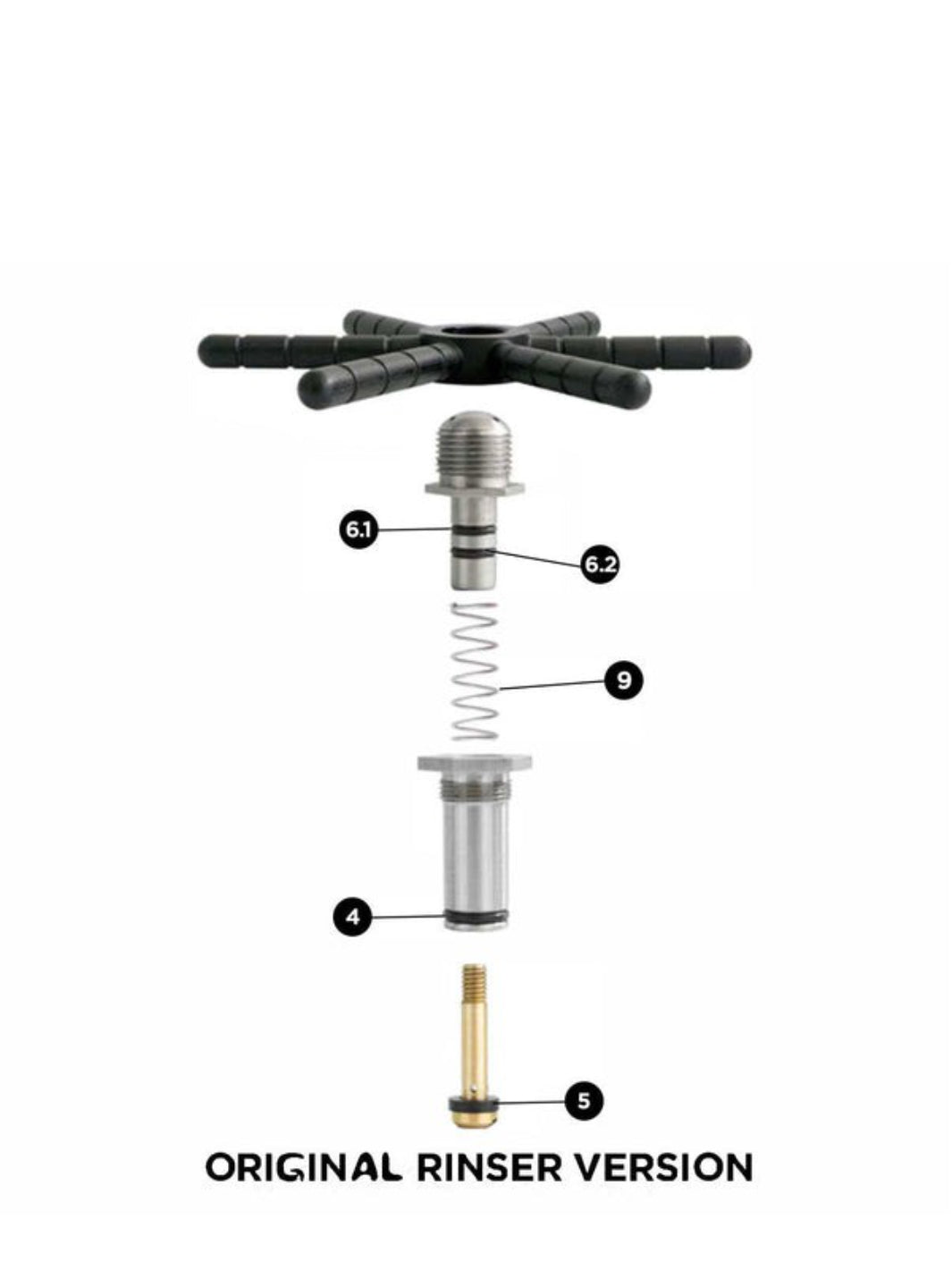 6.1
6.2
9
4
5
ORIGINAL RINSER VERSION